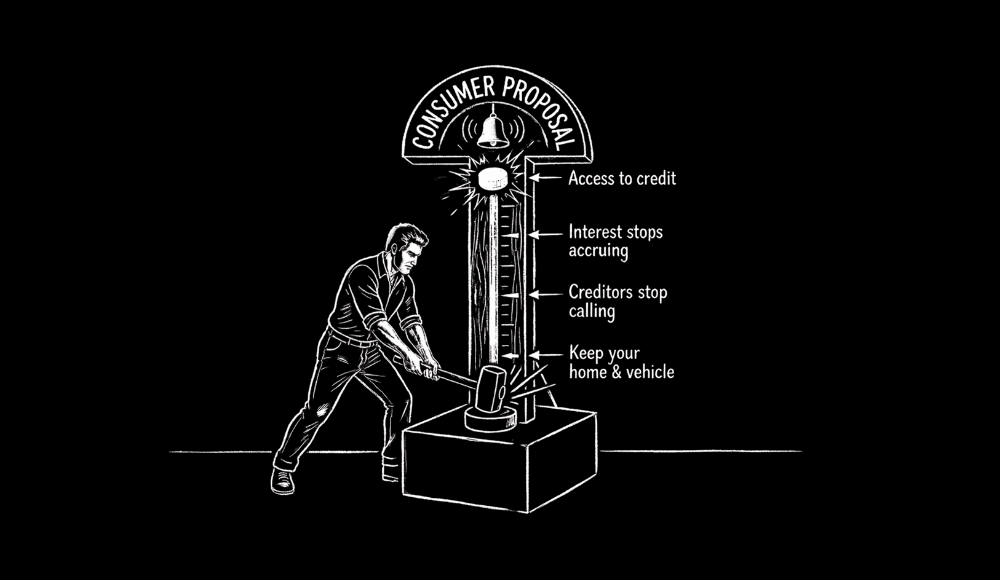 CONSUMER PROPOSAL

Access to credit

Interest stops accruing

Creditors stop calling

Keep your home & vehicle